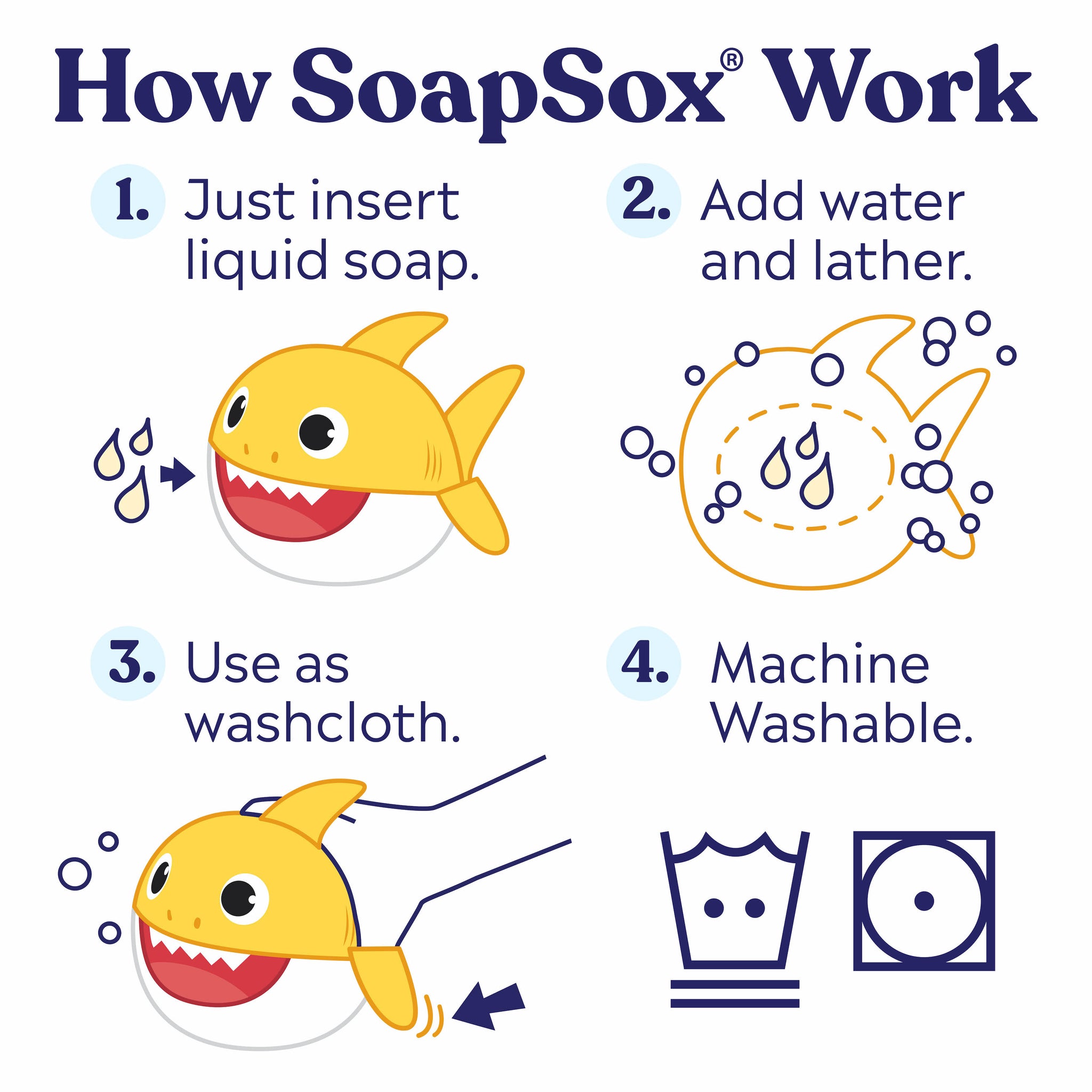 How SoapSox® Work

1. Just insert liquid soap.

2. Add water and lather.

3. Use as washcloth.

4. Machine Washable.