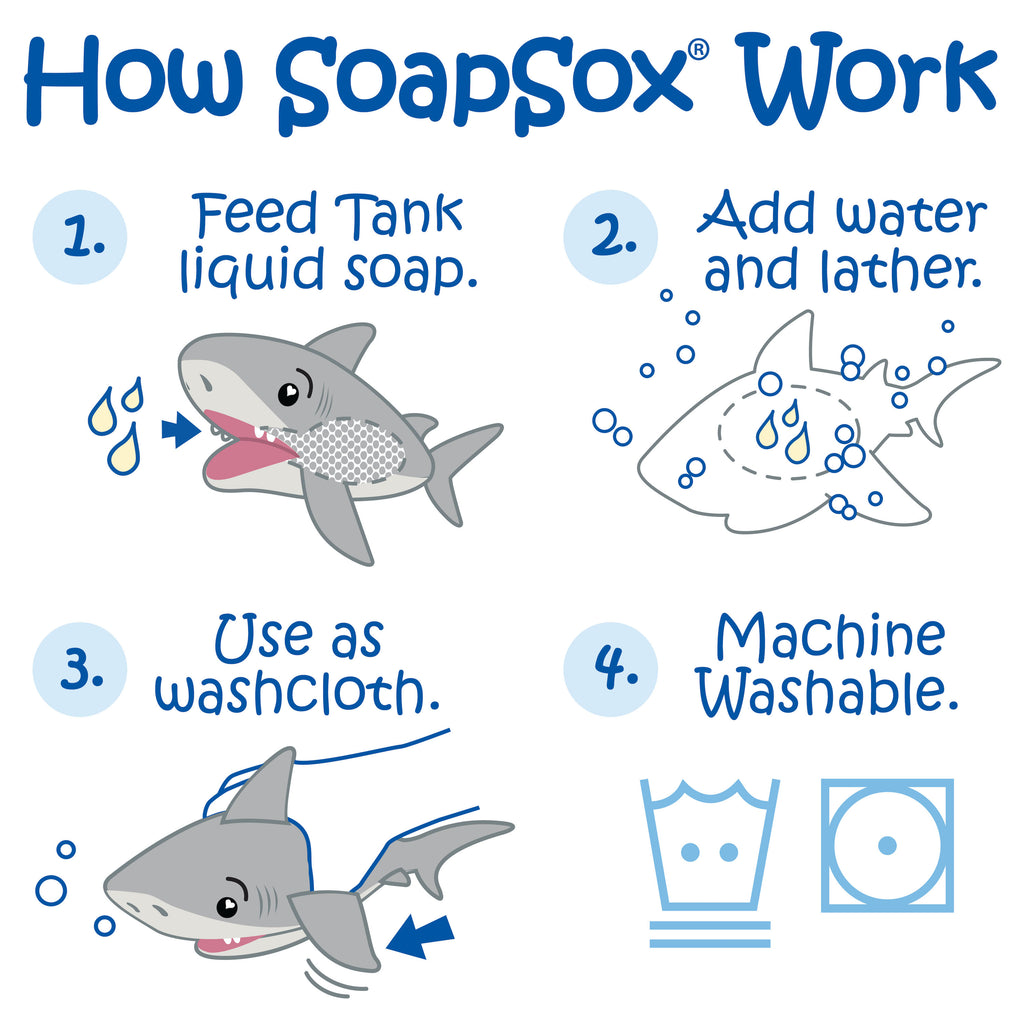 How SoapSox® Work

1. Feed Tank liquid soap.

2. Add water and lather.

3. Use as washcloth.

4. Machine Washable.